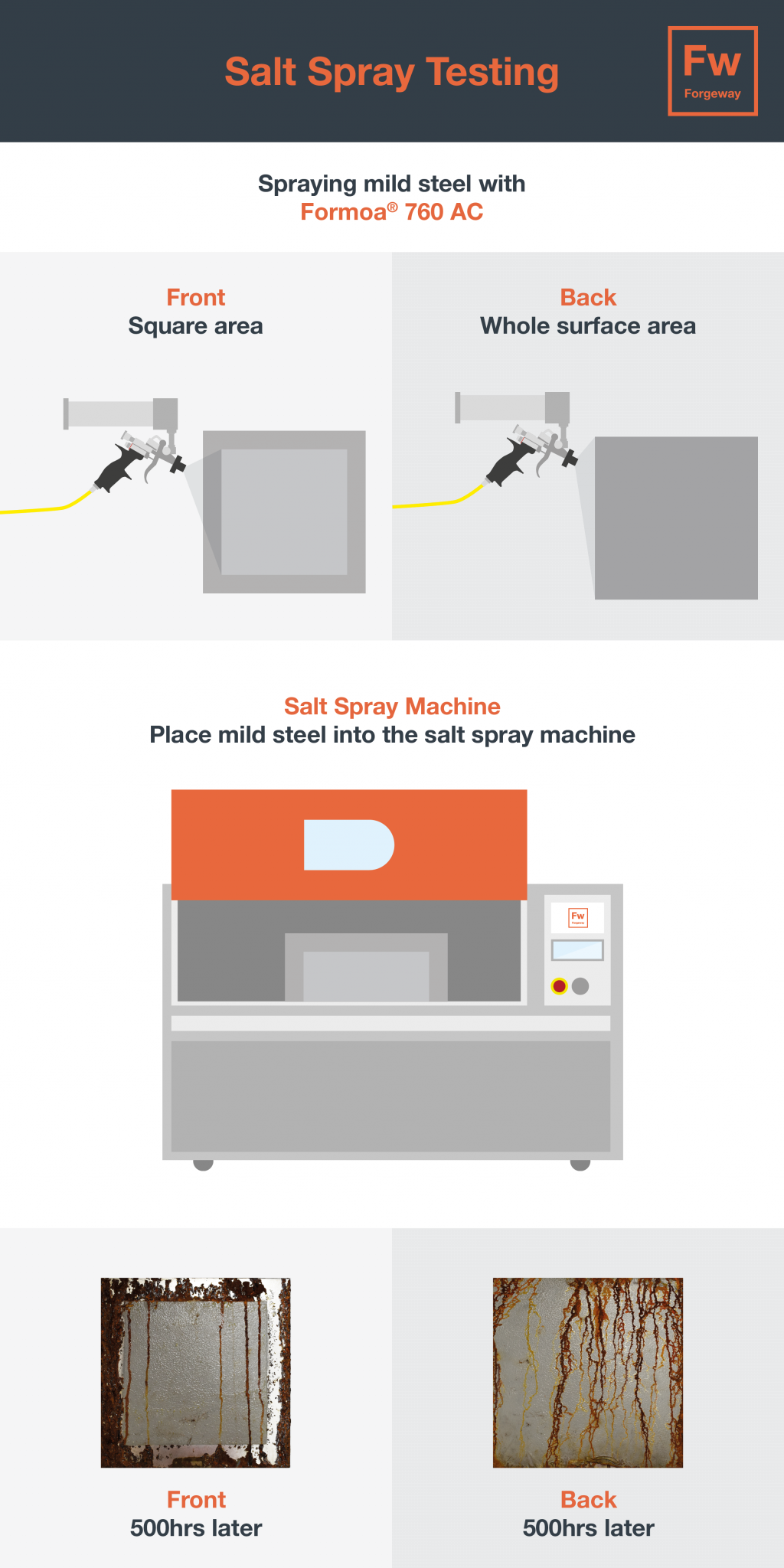 Salt Spray Testing

Fw
Forgeway

Spraying mild steel with
Formoa® 760 AC

Front
Square area

Back
Whole surface area

Salt Spray Machine
Place mild steel into the salt spray machine

Fw
Forgeway

Front
500hrs later

Back
500hrs later